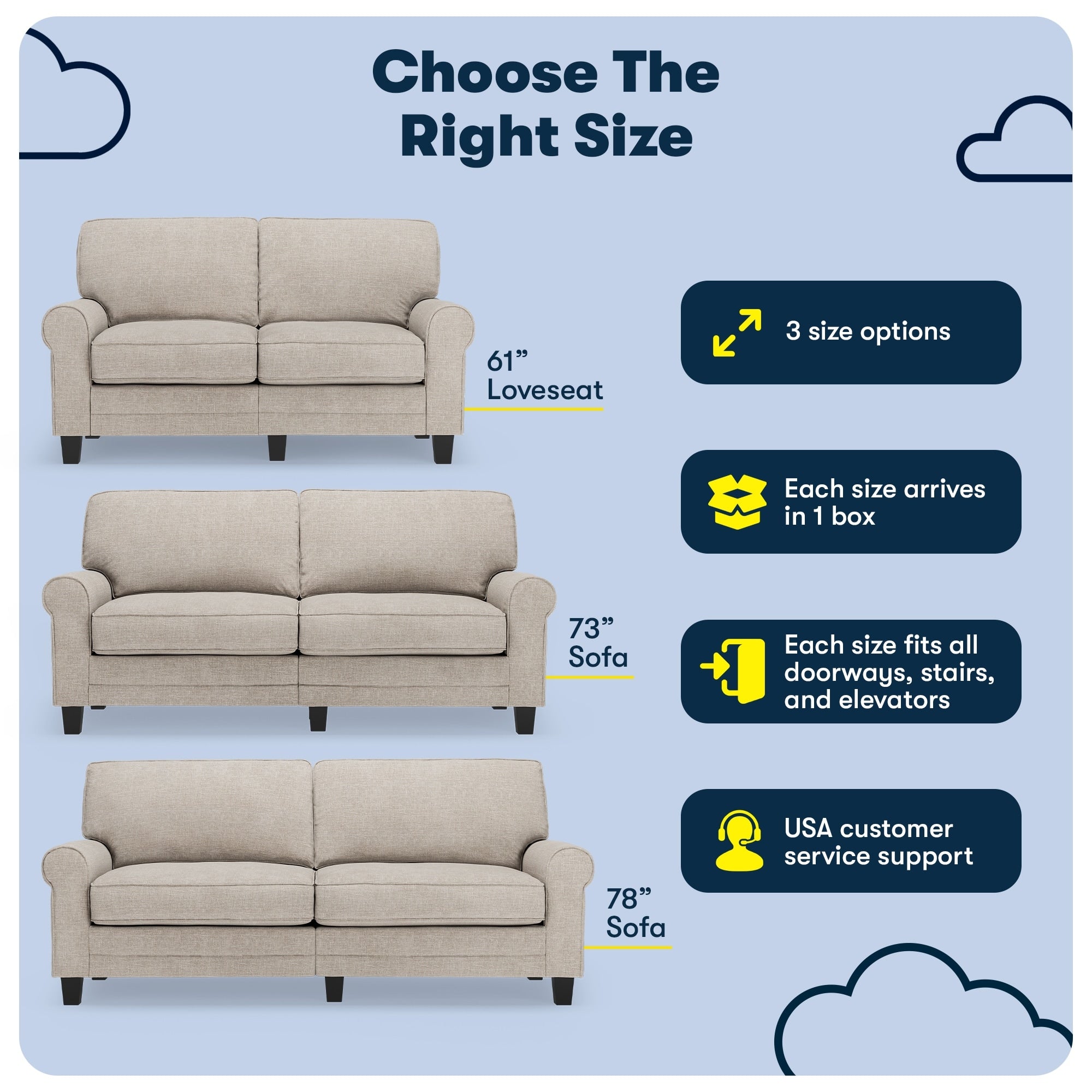 Choose The Right Size

61” Loveseat

73” Sofa

78” Sofa

3 size options

Each size arrives in 1 box

Each size fits all doorways, stairs, and elevators

USA customer service support