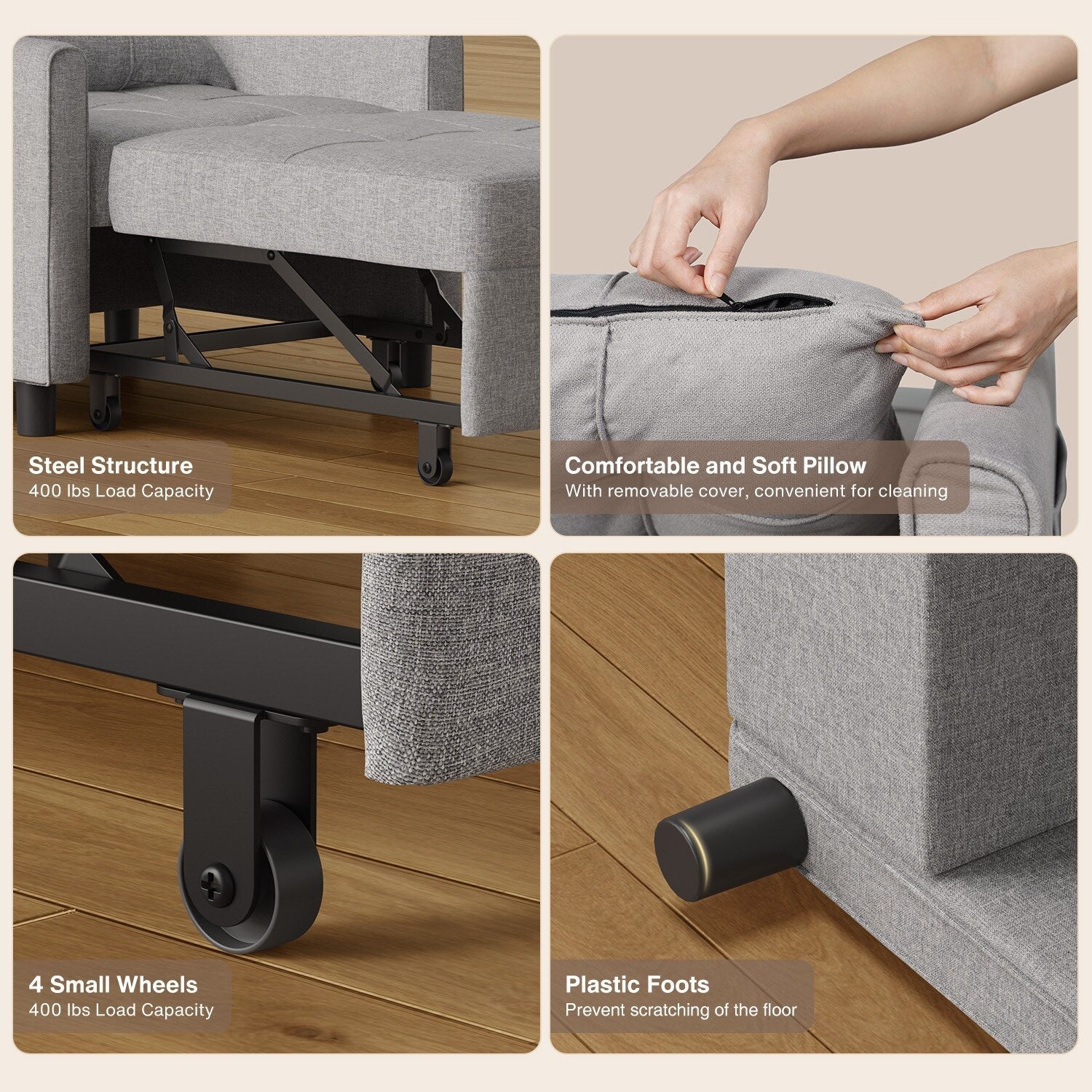 Steel Structure
400 lbs Load Capacity

Comfortable and Soft Pillow
With removable cover, convenient for cleaning

4 Small Wheels
400 lbs Load Capacity

Plastic Foots
Prevent scratching of the floor