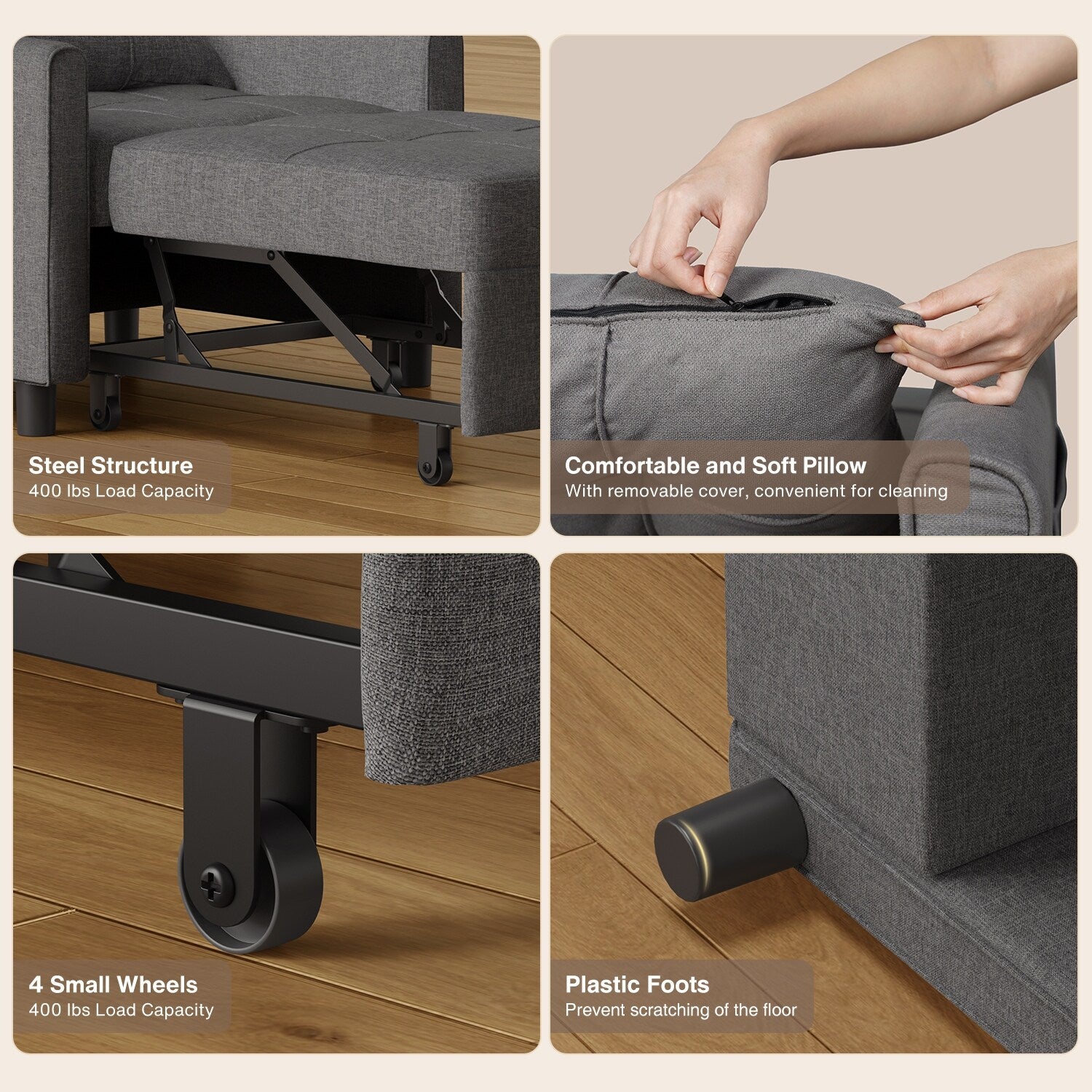 Steel Structure
400 lbs Load Capacity

Comfortable and Soft Pillow
With removable cover, convenient for cleaning

4 Small Wheels
400 lbs Load Capacity

Plastic Foots
Prevent scratching of the floor