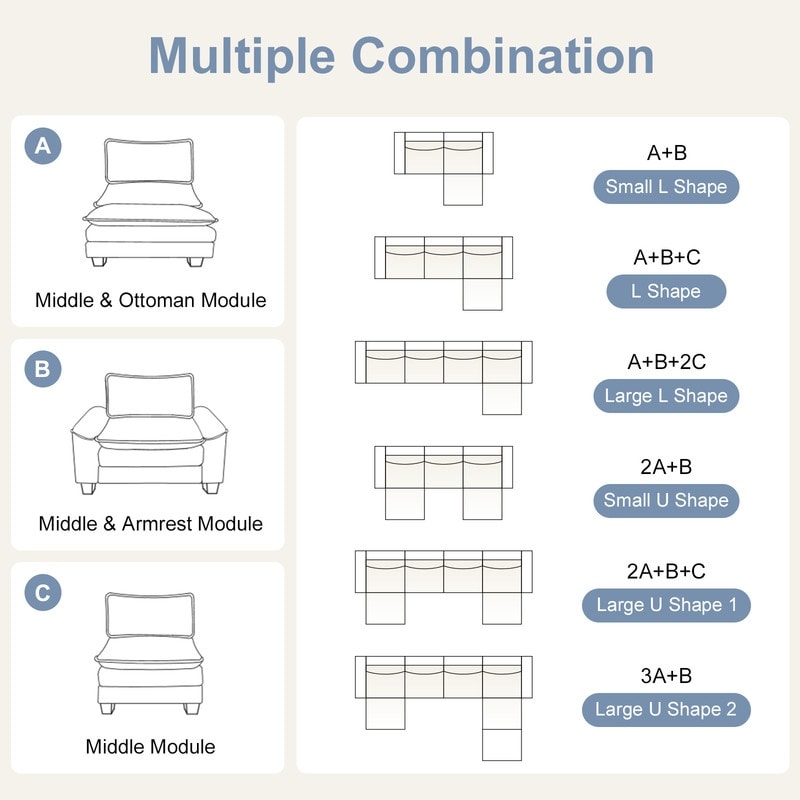 Multiple Combination

A
Middle & Ottoman Module

B
Middle & Armrest Module

C
Middle Module

A+B
Small L Shape

A+B+C
L Shape

A+B+2C
Large L Shape

2A+B
Small U Shape

2A+B+C
Large U Shape 1

3A+B
Large U Shape 2